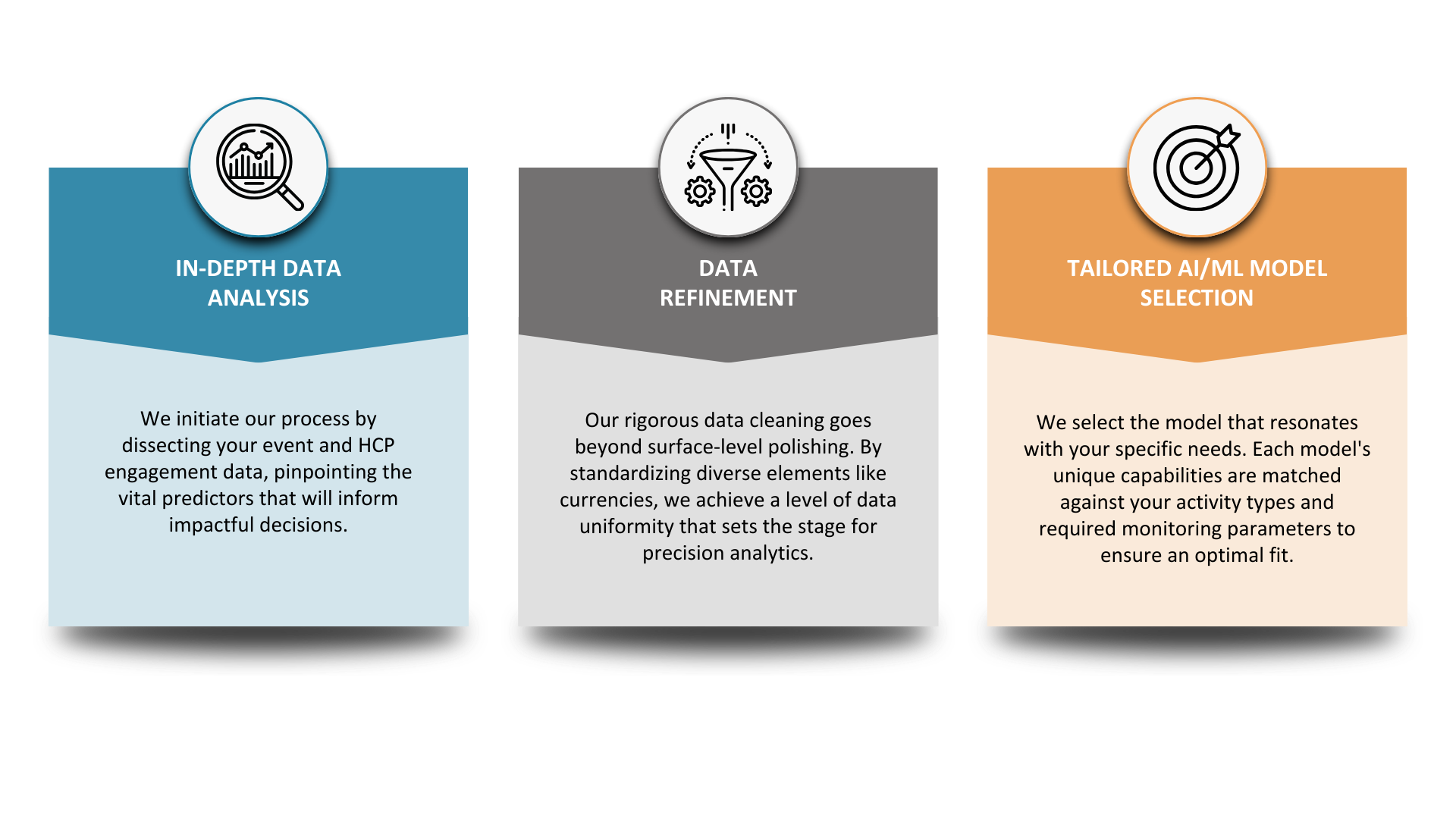 IN-DEPTH DATA ANALYSIS

We initiate our process by dissecting your event and HCP engagement data, pinpointing the vital predictors that will inform impactful decisions.

DATA REFINEMENT

Our rigorous data cleaning goes beyond surface-level polishing. By standardizing diverse elements like currencies, we achieve a level of data uniformity that sets the stage for precision analytics.

TAILORED AI/ML MODEL SELECTION

We select the model that resonates with your specific needs. Each model's unique capabilities are matched against your activity types and required monitoring parameters to ensure an optimal fit.